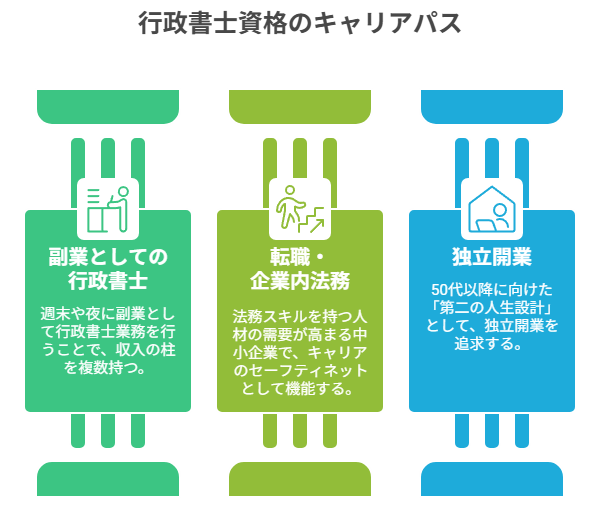 行政書士資格のキャリアパス

副業としての行政書士

週末や夜に副業として行政書士業務を行うことで、収入の柱を複数持つ。

転職・企業内法務

法務スキルを持つ人材の需要が高まる中小企業で、キャリアのセーフティネットとして機能する。

独立開業

50代以降に向けた「第二の人生設計」として、独立開業を追求する。